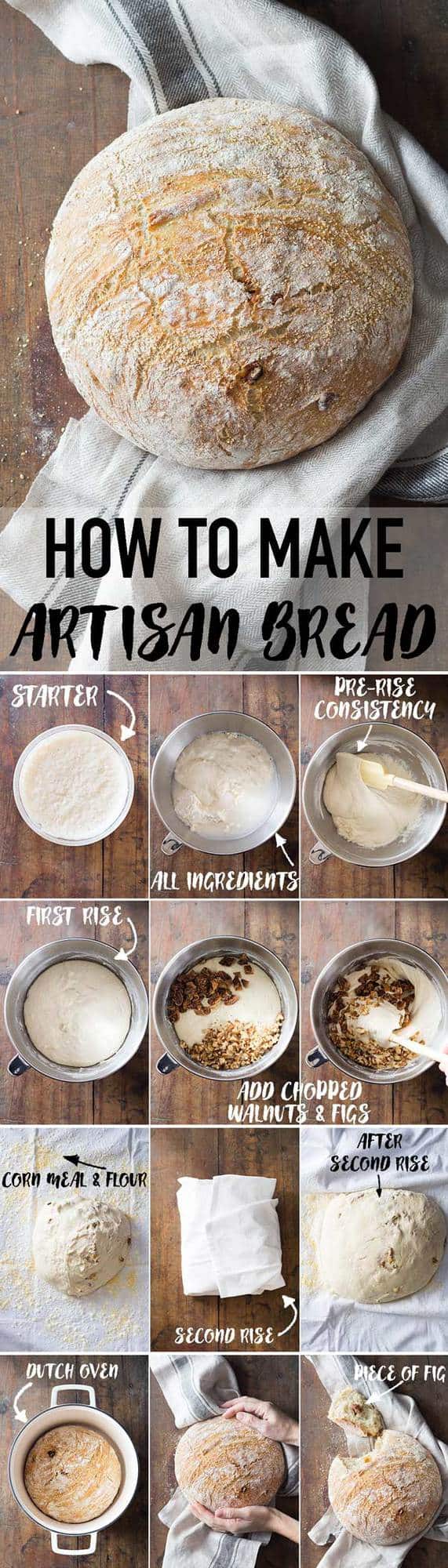 HOW TO MAKE
ARTISAN BREAD

STARTER

ALL INGREDIENTS

PRE-RISE CONSISTENCY

FIRST RISE

ADD CHOPPED WALNUTS & FIGS

CORN MEAL & FLOUR

SECOND RISE

AFTER SECOND RISE

DUTCH OVEN

PIECE OF FIG